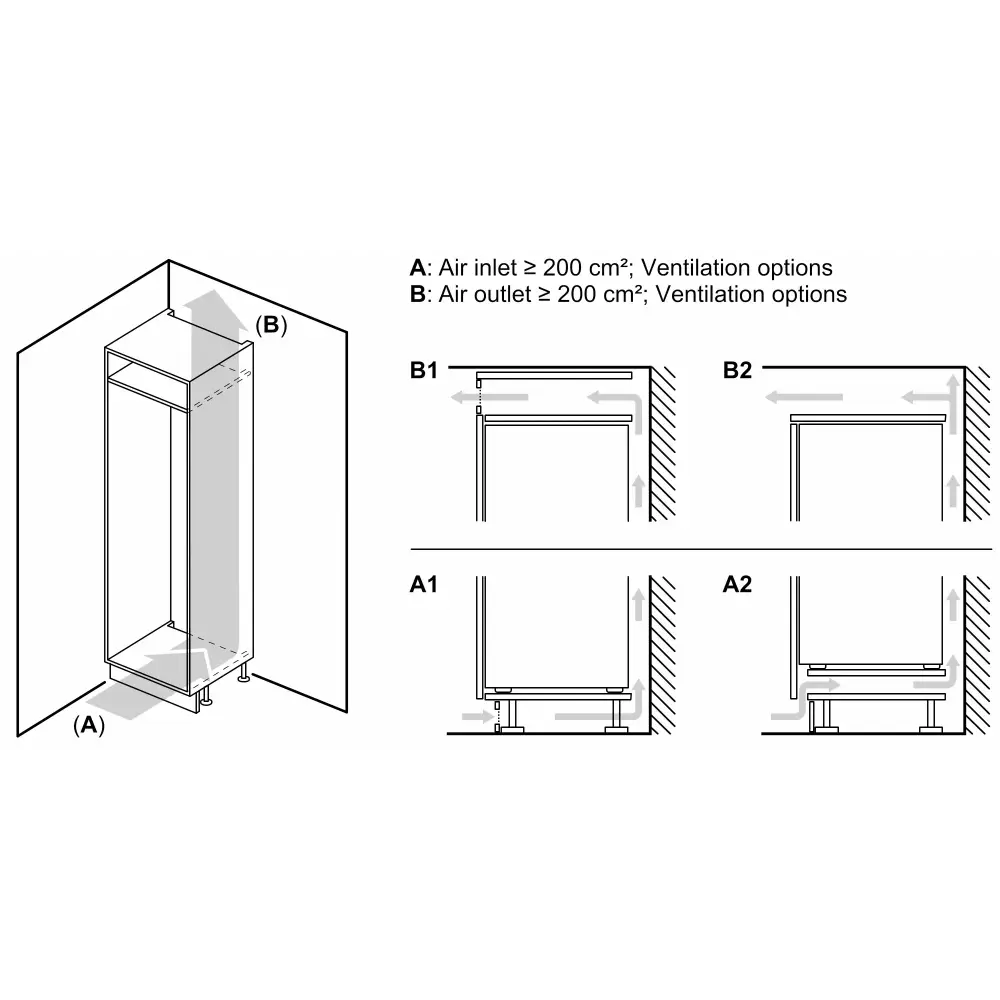 (B)

(A)

A: Air inlet ≥ 200 cm²; Ventilation options
B: Air outlet ≥ 200 cm²; Ventilation options

B1

B2

A1

A2