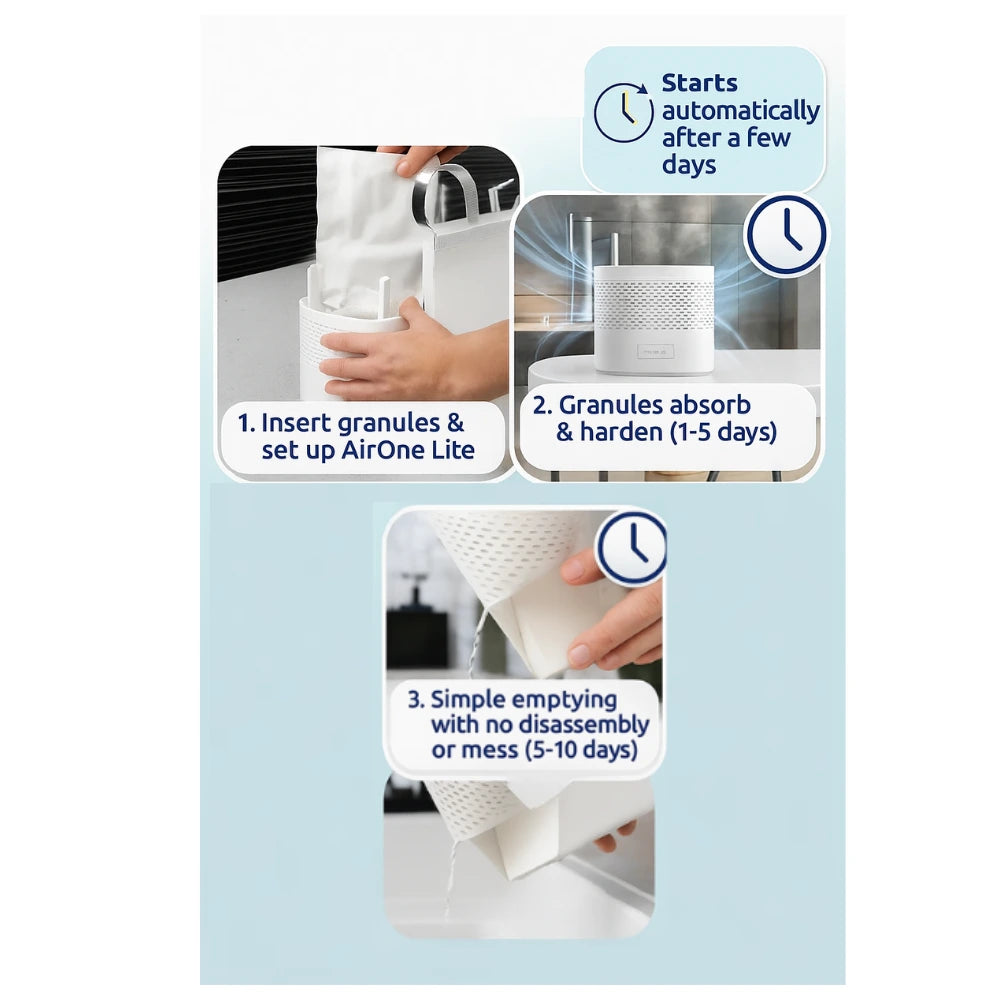 Starts automatically after a few days

1. Insert granules & set up AirOne Lite

2. Granules absorb & harden (1-5 days)

3. Simple emptying with no disassembly or mess (5-10 days)