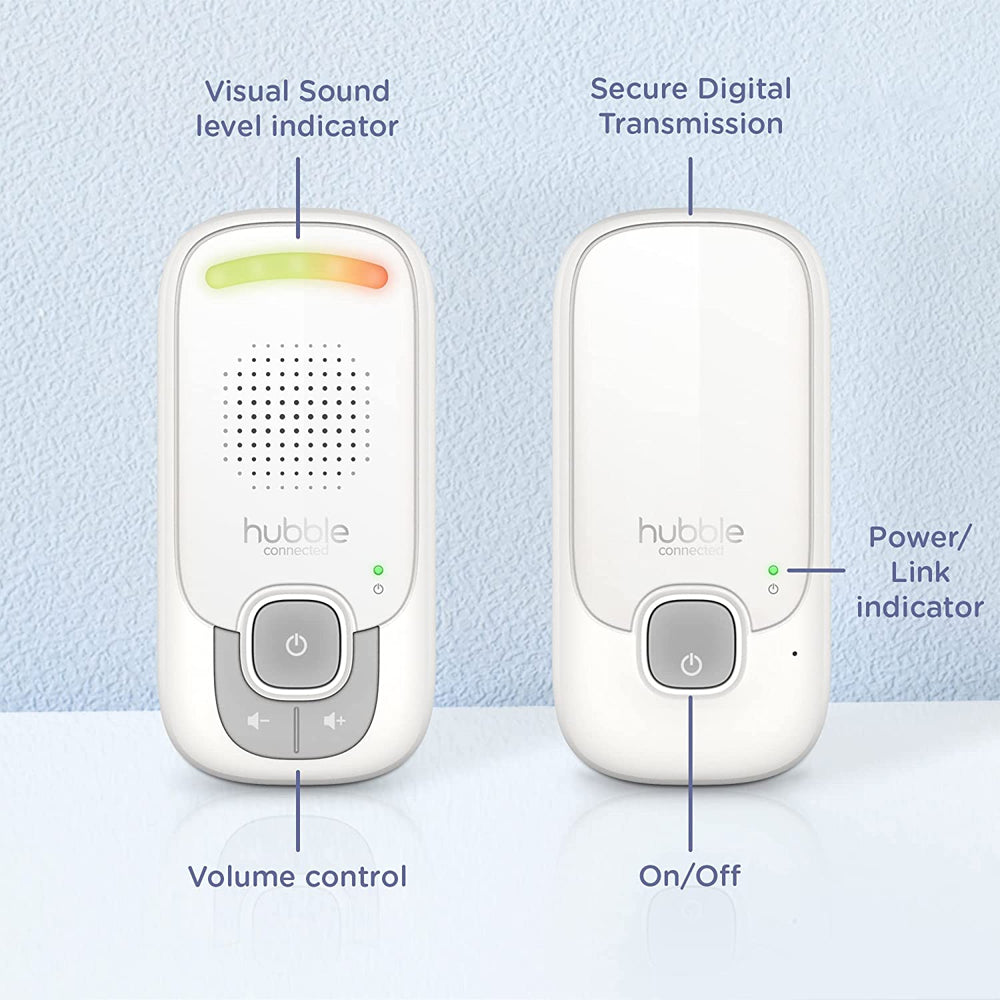 Visual Sound level indicator

Secure Digital Transmission

hubble connected

hubble connected

Power/ Link indicator

Volume control

On/Off