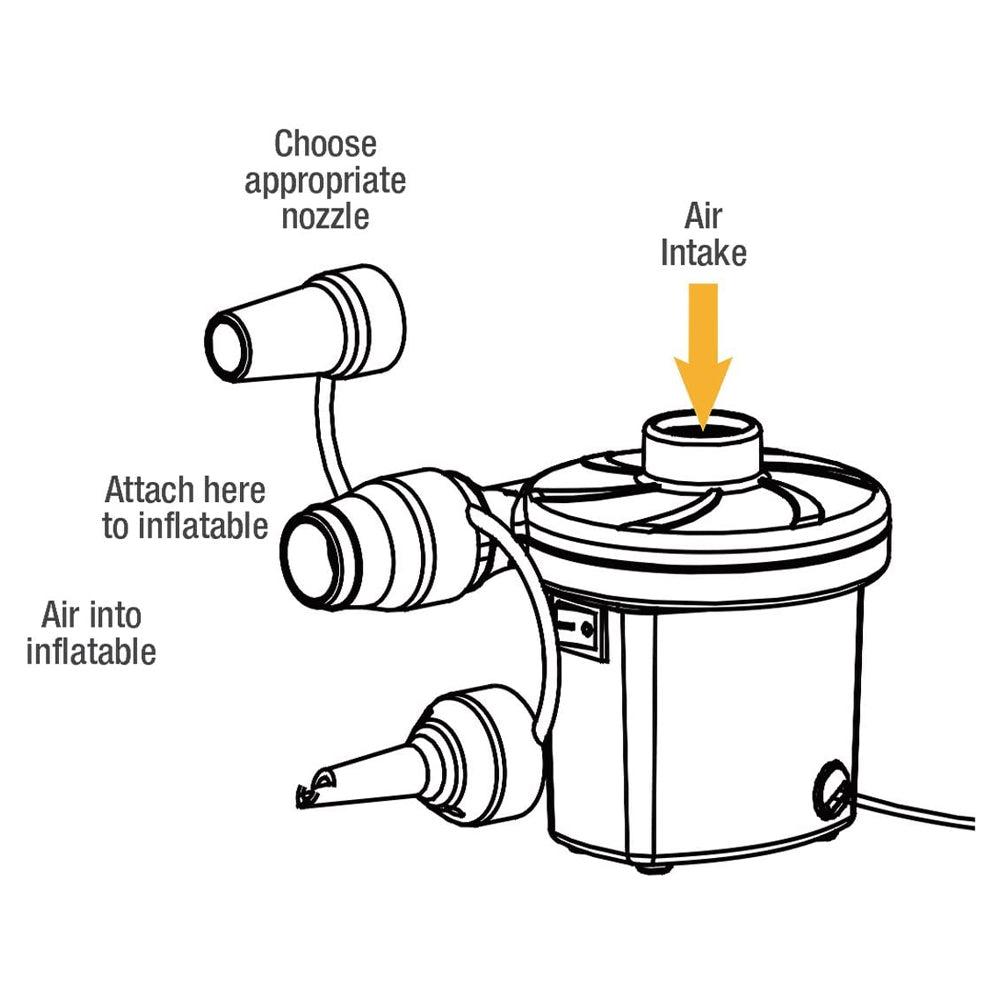 Choose appropriate nozzle

Air Intake

Attach here to inflatable

Air into inflatable