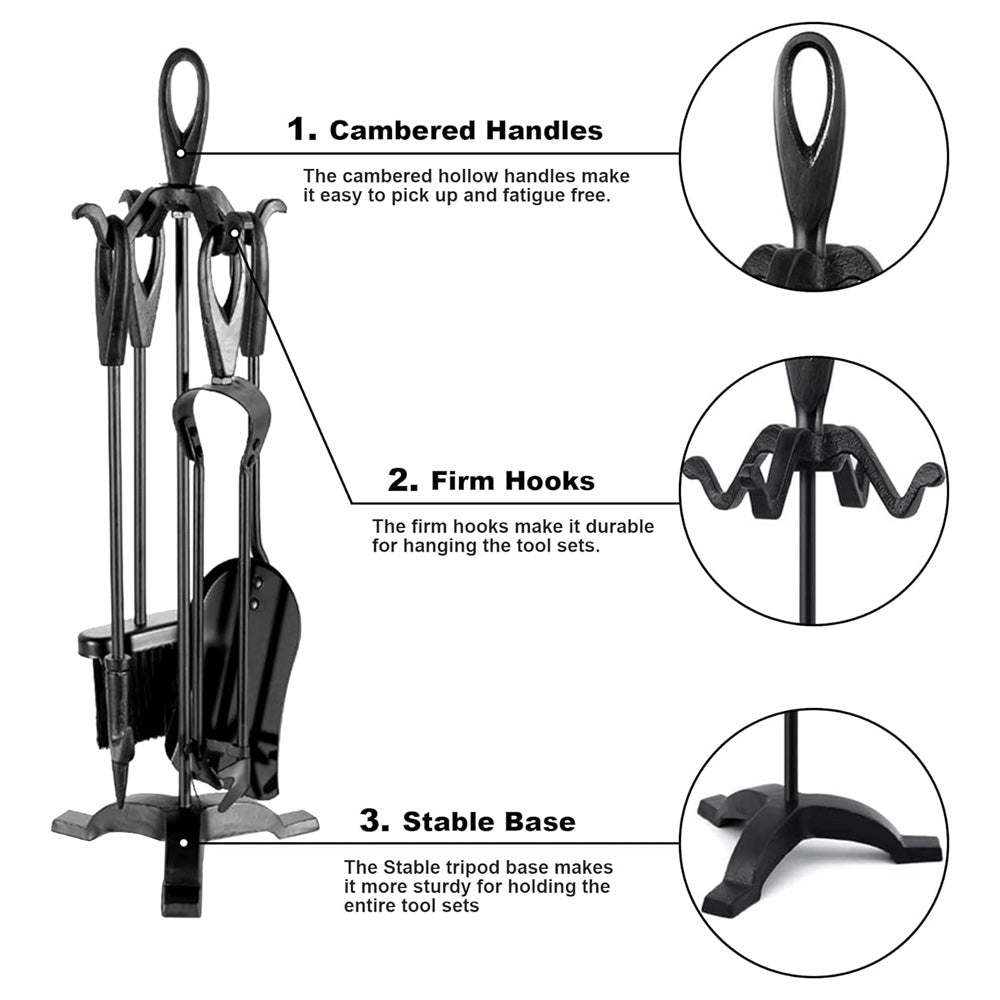 1. Cambered Handles

The cambered hollow handles make it easy to pick up and fatigue free.

2. Firm Hooks

The firm hooks make it durable for hanging the tool sets.

3. Stable Base

The Stable tripod base makes it more sturdy for holding the entire tool sets