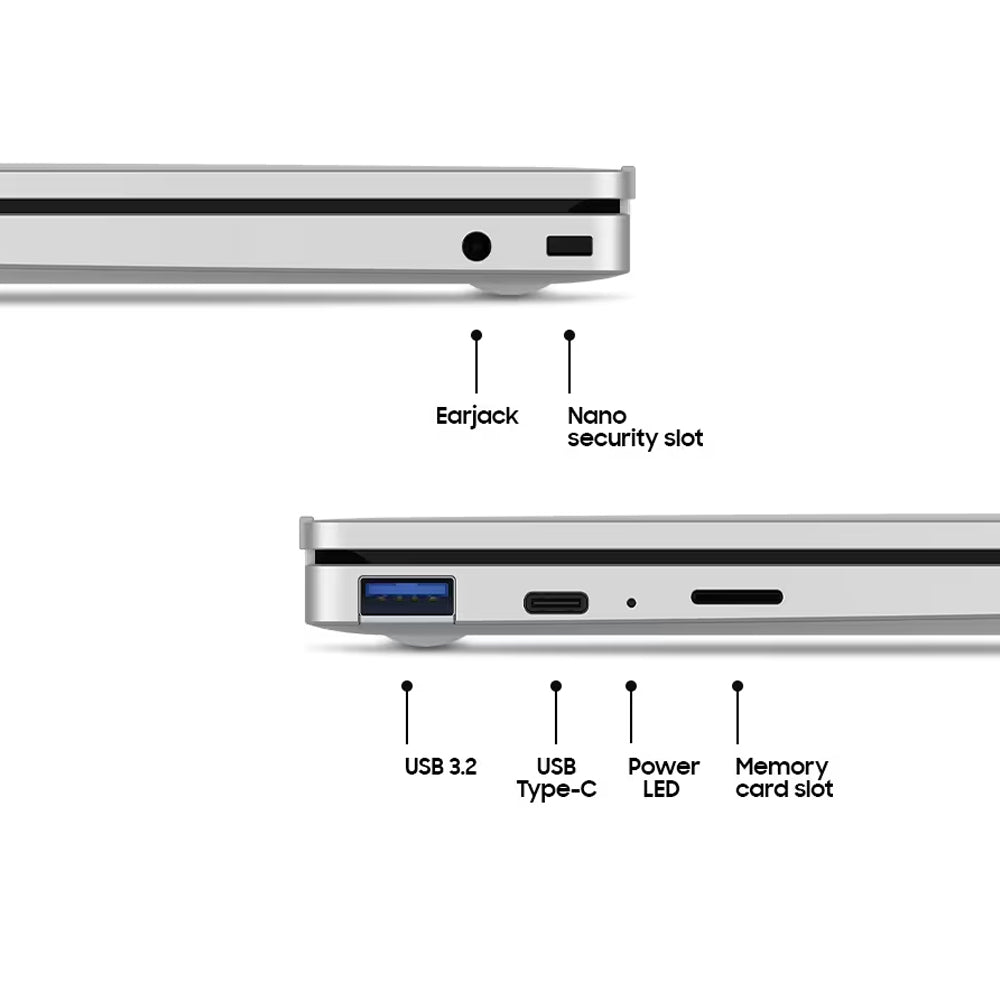 Earjack

Nano security slot

USB 3.2

USB Type-C

Power LED

Memory card slot