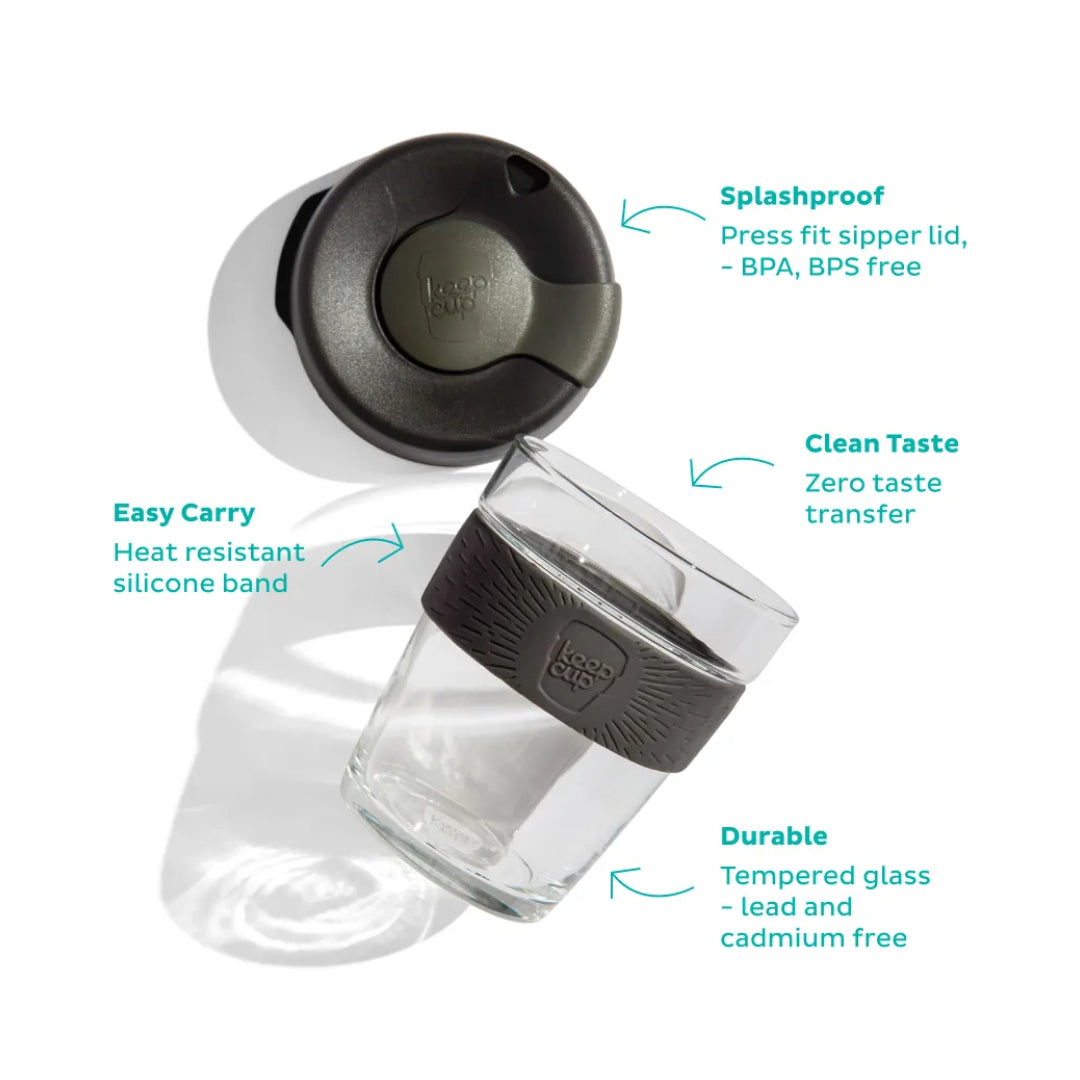 Splashproof
Press fit sipper lid, – BPA, BPS free

keep cup

Clean Taste
Zero taste transfer

Easy Carry
Heat resistant silicone band

keep cup

Durable
Tempered glass – lead and cadmium free