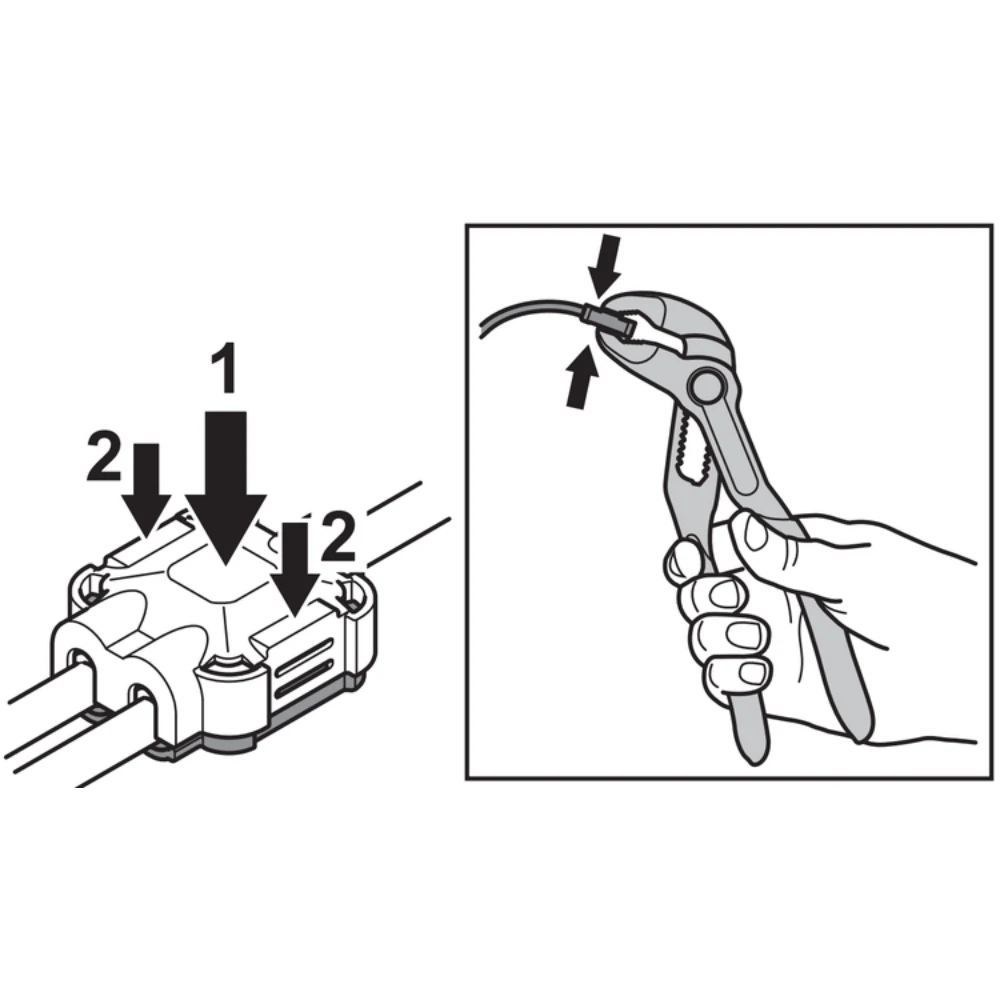 1
2
2