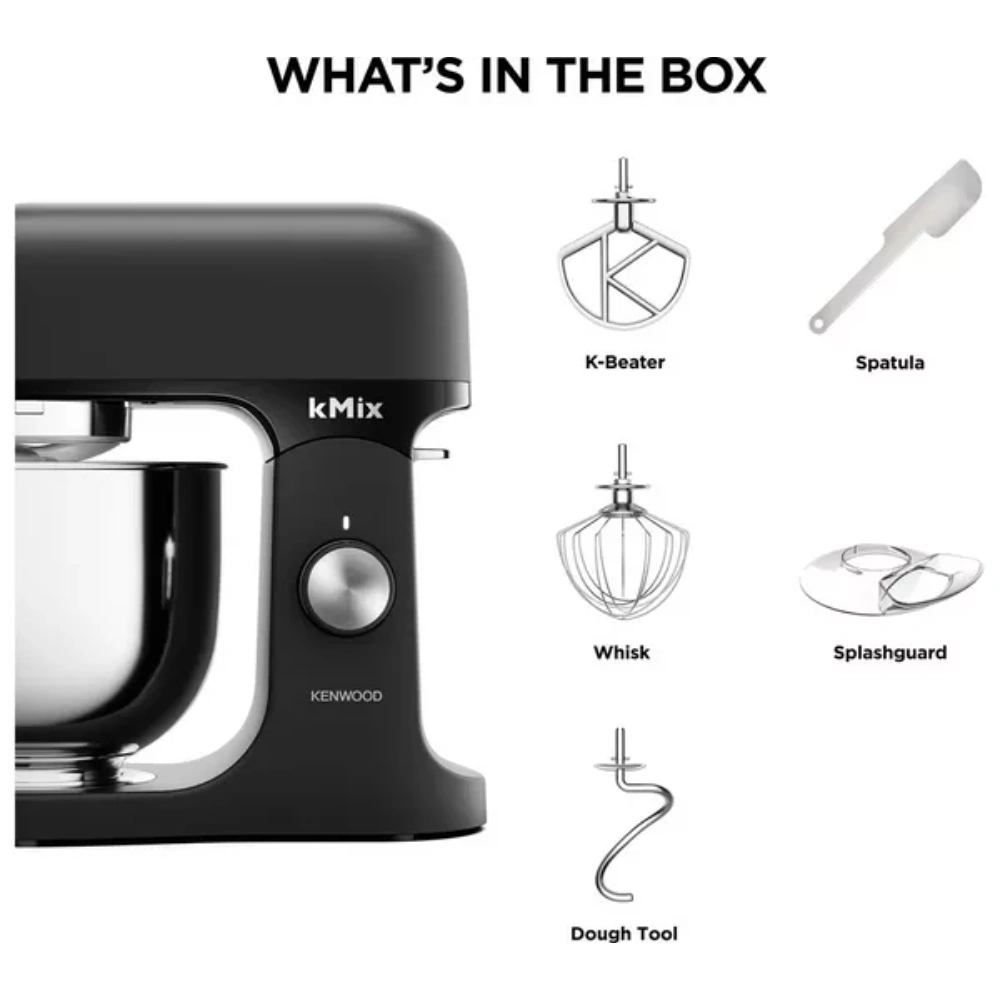 WHAT'S IN THE BOX

kMix

KENWOOD

K-Beater

Spatula

Whisk

Splashguard

Dough Tool