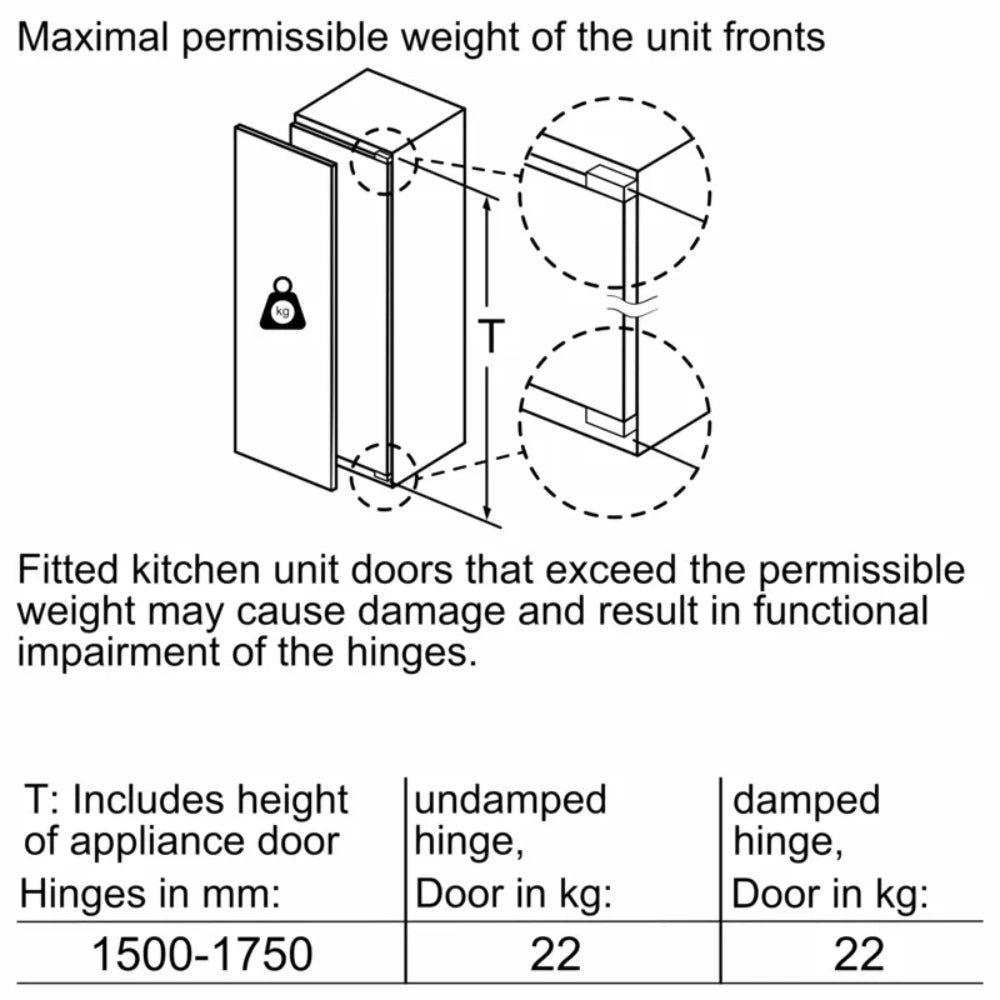 Maximal permissible weight of the unit fronts

kg

T

Fitted kitchen unit doors that exceed the permissible weight may cause damage and result in functional impairment of the hinges.

| T: Includes height of appliance door Hinges in mm: | undamped hinge, Door in kg: | damped hinge, Door in kg: |
|---|---|---|
| 1500-1750 | 22 | 22 |