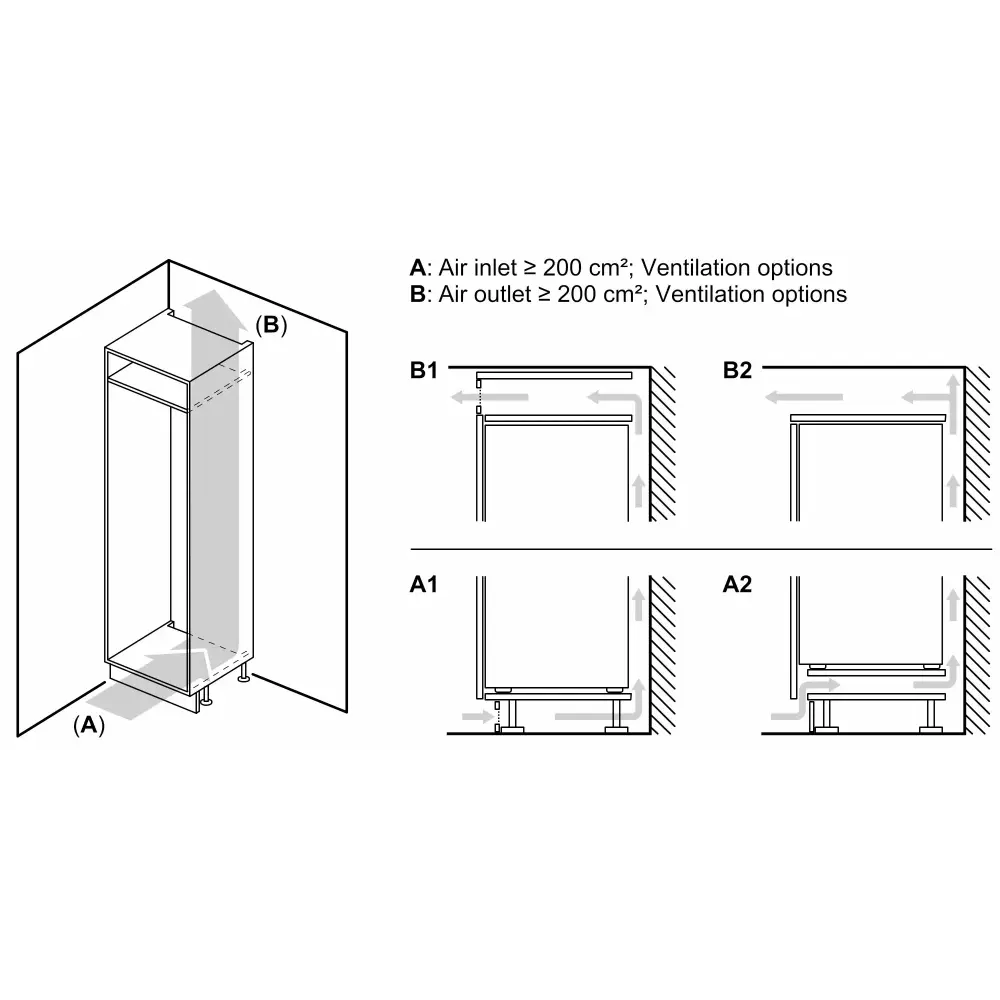 (B)

(A)

A: Air inlet ≥ 200 cm²; Ventilation options
B: Air outlet ≥ 200 cm²; Ventilation options

B1

B2

A1

A2