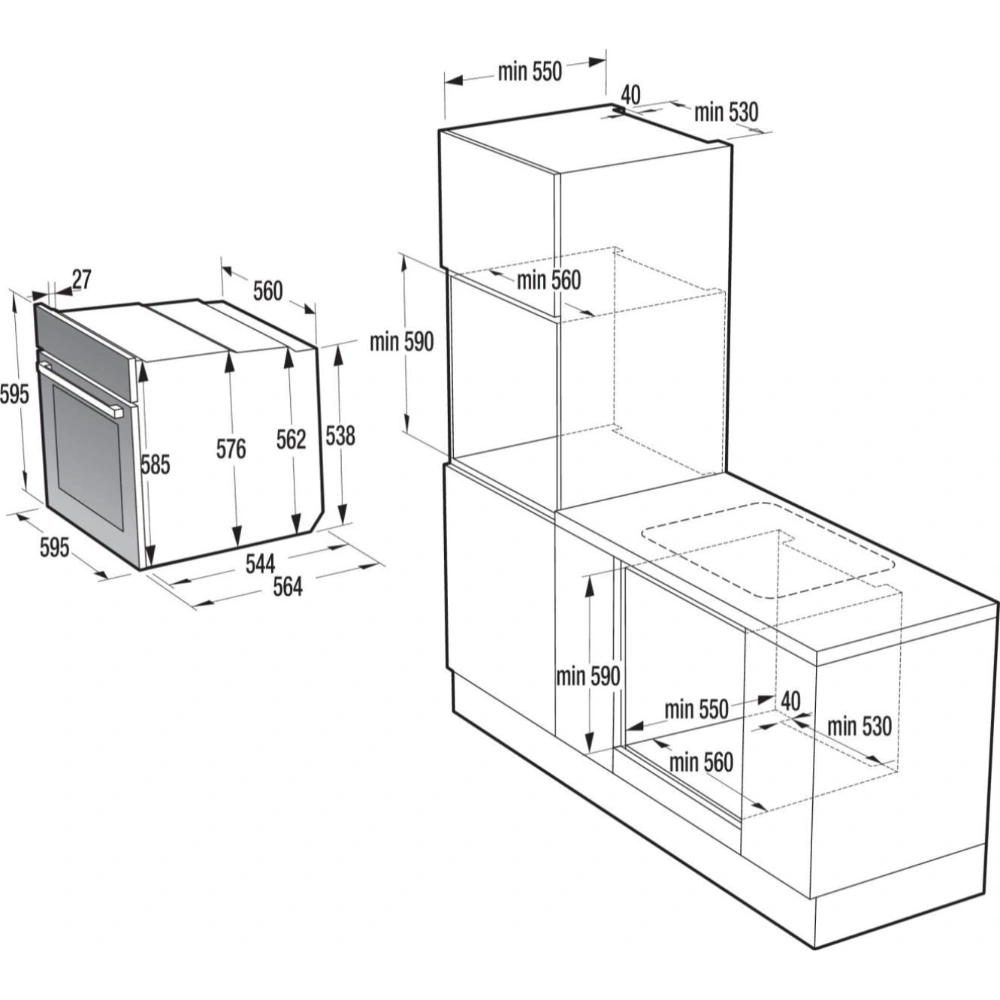 27
560
595
585
576
562
538
595
544
564
min 550
40
min 530
min 560
min 590
min 590
min 550
40
min 530
min 560